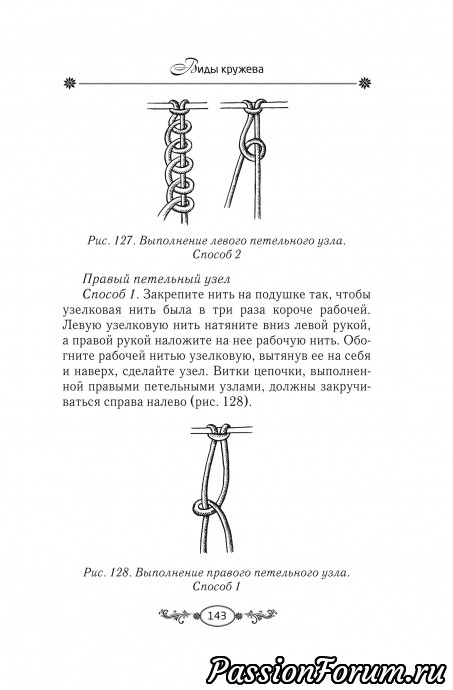 Виды кружева

Рис. 127. Выполнение левого петельного узла. Способ 2

Правый петельный узел

Способ 1. Закрепите нить на подушке так, чтобы узелковая нить была в три раза короче рабочей. Левую узелковую нить натяните вниз левой рукой, а правой рукой наложите на нее рабочую нить. Обогните рабочей нитью узелковую, вытянув ее на себя и наверх, сделайте узел. Витки цепочки, выполненной правыми петельными узлами, должны закручиваться справа налево (рис. 128).

Рис. 128. Выполнение правого петельного узла. Способ 1

143

PassionForum.ru