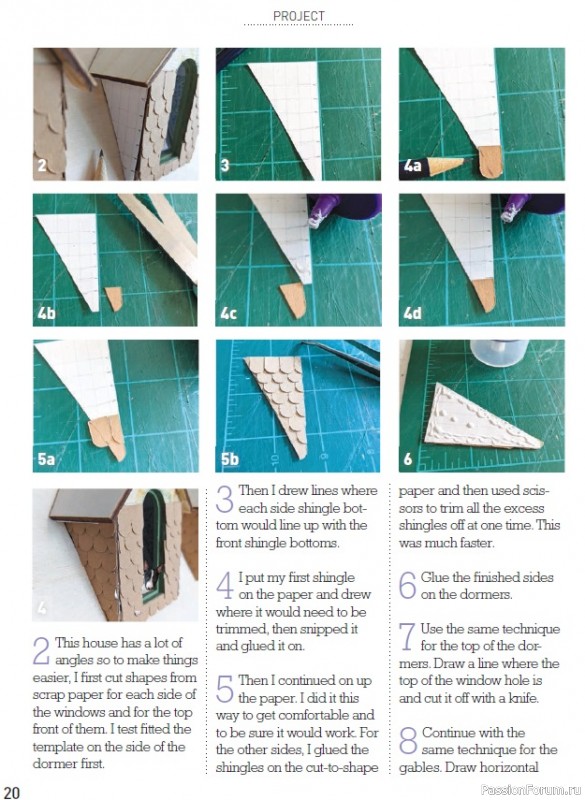 PROJECT

2

3

4a

4b

4c

4d

5a

5b

6

4

2 This house has a lot of angles so to make things easier, I first cut shapes from scrap paper for each side of the windows and for the top front of them. I test fitted the template on the side of the dormer first.

3 Then I drew lines where each side shingle bottom would line up with the front shingle bottoms.

4 I put my first shingle on the paper and drew where it would need to be trimmed, then snipped it and glued it on.

5 Then I continued on up the paper. I did it this way to get comfortable and to be sure it would work. For the other sides, I glued the shingles on the cut-to-shape paper and then used scissors to trim all the excess shingles off at one time. This was much faster.

6 Glue the finished sides on the dormers.

7 Use the same technique for the top of the dormers. Draw a line where the top of the window hole is and cut it off with a knife.

8 Continue with the same technique for the gables. Draw horizontal

20

PassionForum.ru