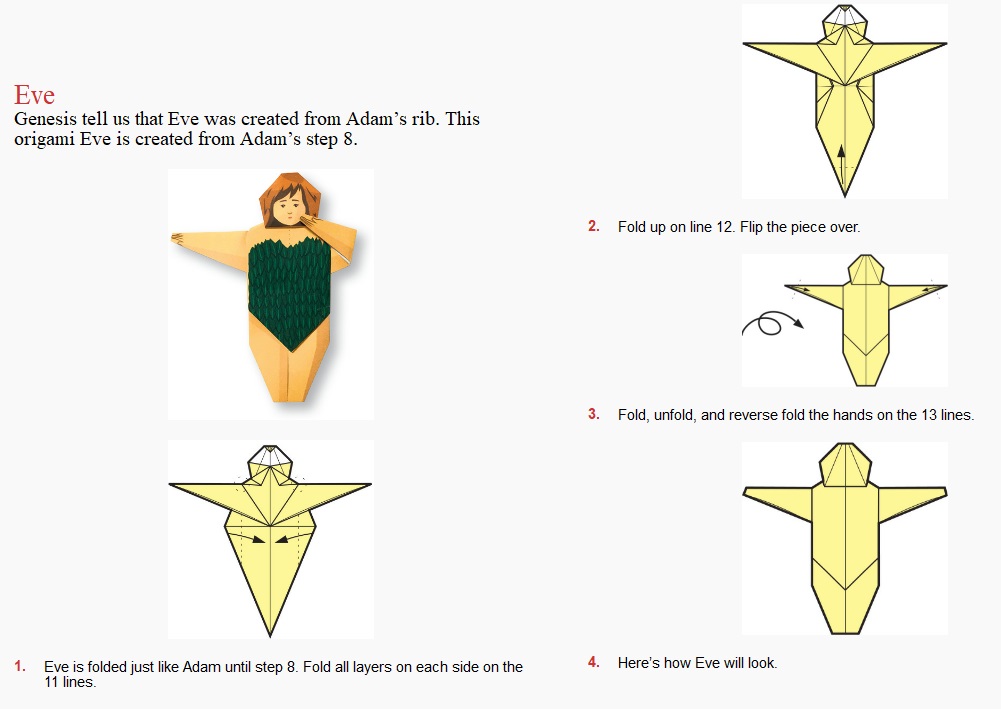 Eve
Genesis tell us that Eve was created from Adam's rib. This origami Eve is created from Adam's step 8.

1. Eve is folded just like Adam until step 8. Fold all layers on each side on the 11 lines.

2. Fold up on line 12. Flip the piece over.

3. Fold, unfold, and reverse fold the hands on the 13 lines.

4. Here's how Eve will look.