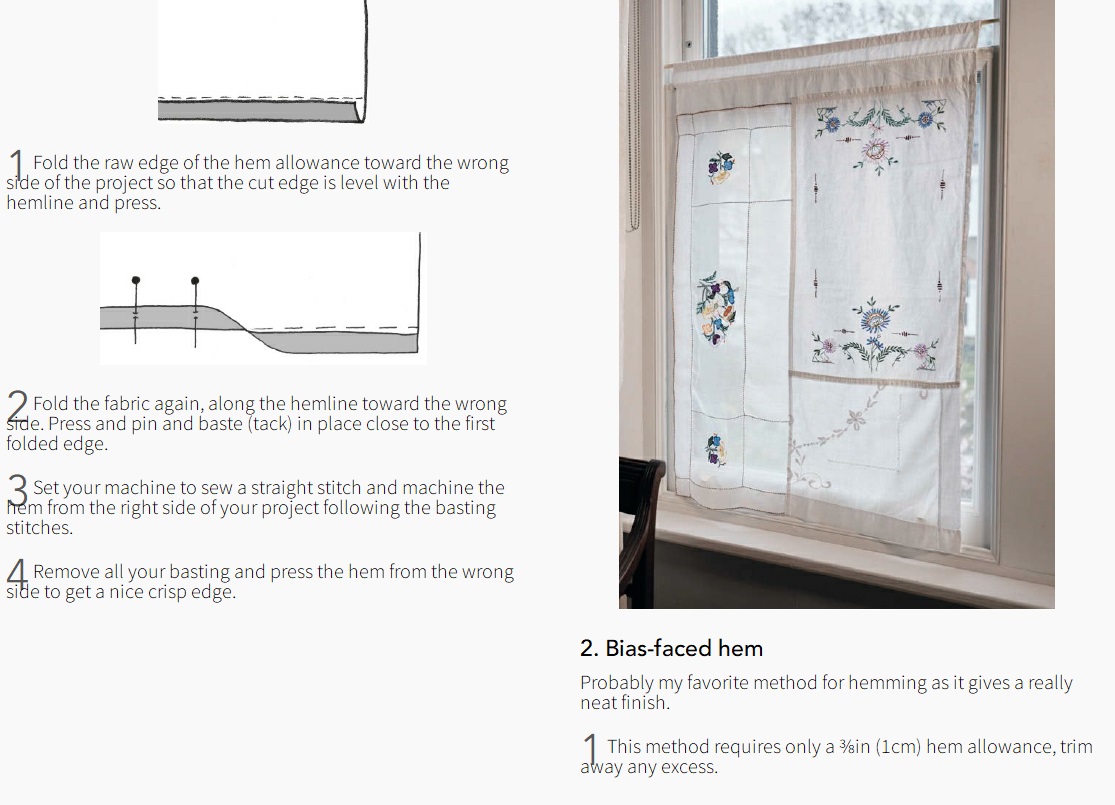 1 Fold the raw edge of the hem allowance toward the wrong side of the project so that the cut edge is level with the hemline and press.

2 Fold the fabric again, along the hemline toward the wrong side. Press and pin and baste (tack) in place close to the first folded edge.

3 Set your machine to sew a straight stitch and machine the hem from the right side of your project following the basting stitches.

4 Remove all your basting and press the hem from the wrong side to get a nice crisp edge.

2. Bias-faced hem

Probably my favorite method for hemming as it gives a really neat finish.

1 This method requires only a ⅜in (1cm) hem allowance, trim away any excess.