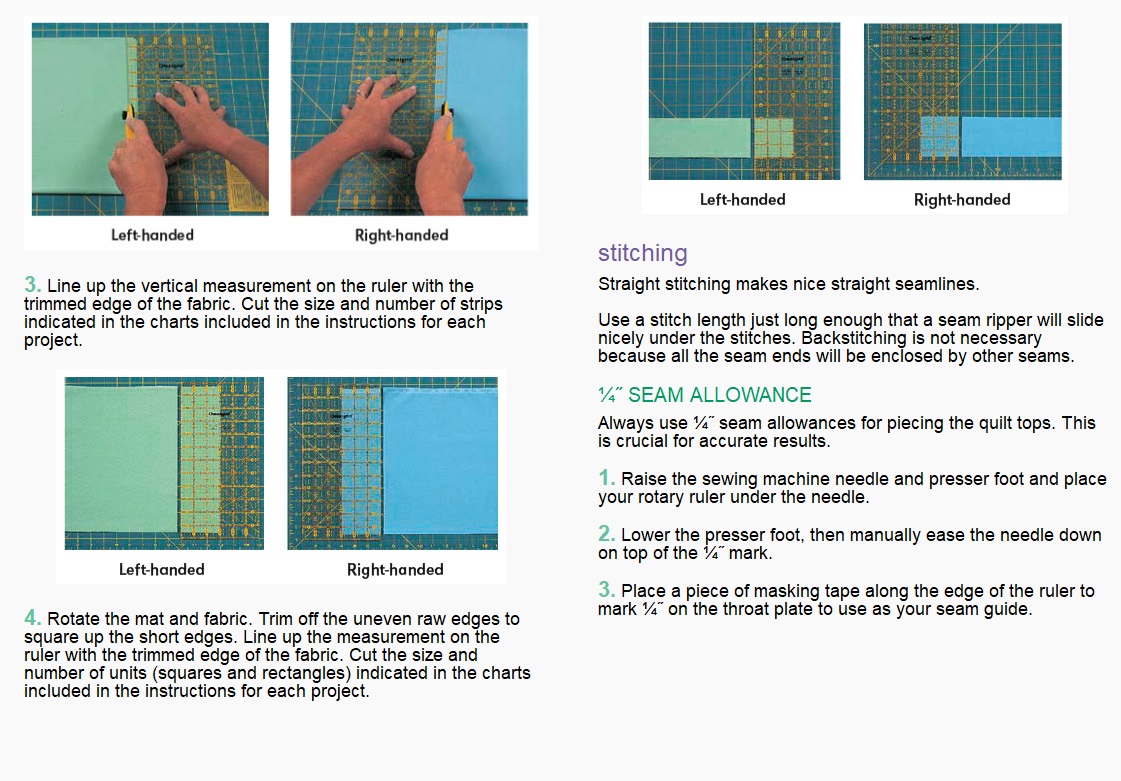 Left-handed

Right-handed

3. Line up the vertical measurement on the ruler with the trimmed edge of the fabric. Cut the size and number of strips indicated in the charts included in the instructions for each project.

Left-handed

Right-handed

4. Rotate the mat and fabric. Trim off the uneven raw edges to square up the short edges. Line up the measurement on the ruler with the trimmed edge of the fabric. Cut the size and number of units (squares and rectangles) indicated in the charts included in the instructions for each project.

Left-handed

Right-handed

stitching

Straight stitching makes nice straight seamlines.

Use a stitch length just long enough that a seam ripper will slide nicely under the stitches. Backstitching is not necessary because all the seam ends will be enclosed by other seams.

¼˝ SEAM ALLOWANCE

Always use ¼˝ seam allowances for piecing the quilt tops. This is crucial for accurate results.

1. Raise the sewing machine needle and presser foot and place your rotary ruler under the needle.

2. Lower the presser foot, then manually ease the needle down on top of the ¼˝ mark.

3. Place a piece of masking tape along the edge of the ruler to mark ¼˝ on the throat plate to use as your seam guide.