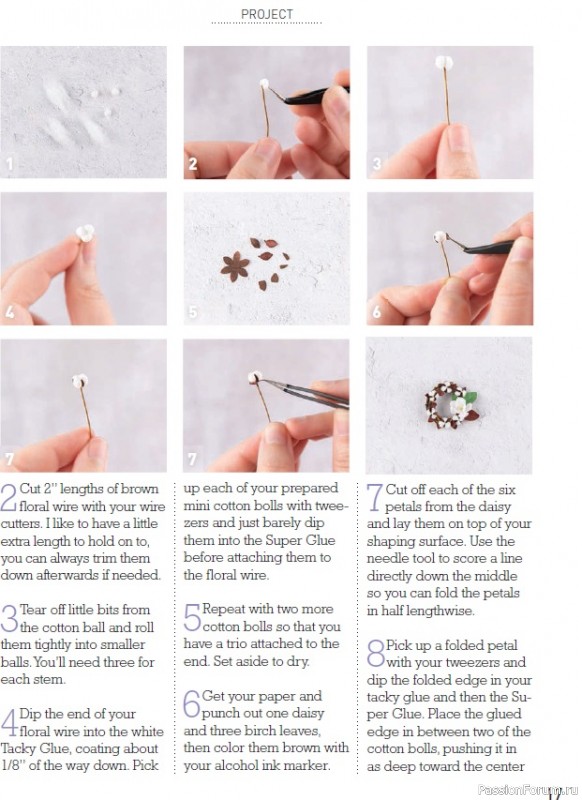 PROJECT

1

2

3

4

5

6

7

7

2 Cut 2" lengths of brown floral wire with your wire cutters. I like to have a little extra length to hold on to, you can always trim them down afterwards if needed.

3 Tear off little bits from the cotton ball and roll them tightly into smaller balls. You'll need three for each stem.

4 Dip the end of your floral wire into the white Tacky Glue, coating about 1/8" of the way down. Pick up each of your prepared mini cotton bolls with tweezers and just barely dip them into the Super Glue before attaching them to the floral wire.

5 Repeat with two more cotton bolls so that you have a trio attached to the end. Set aside to dry.

6 Get your paper and punch out one daisy and three birch leaves, then color them brown with your alcohol ink marker.

7 Cut off each of the six petals from the daisy and lay them on top of your shaping surface. Use the needle tool to score a line directly down the middle so you can fold the petals in half lengthwise.

8 Pick up a folded petal with your tweezers and dip the folded edge in your tacky glue and then the Super Glue. Place the glued edge in between two of the cotton bolls, pushing it in as deep toward the center

PassionForum.ru

17