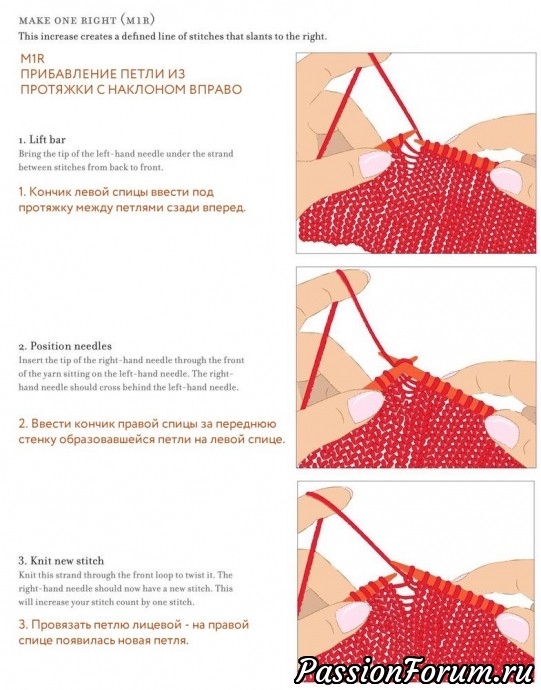 MAKE ONE RIGHT (M1R)
This increase creates a defined line of stitches that slants to the right.

M1R
ПРИБАВЛЕНИЕ ПЕТЛИ ИЗ ПРОТЯЖКИ С НАКЛОНОМ ВПРАВО

1. Lift bar
Bring the tip of the left-hand needle under the strand between stitches from back to front.

1. Кончик левой спицы ввести под протяжку между петлями сзади вперед.

2. Position needles
Insert the tip of the right-hand needle through the front of the yarn sitting on the left-hand needle. The right-hand needle should cross behind the left-hand needle.

2. Ввести кончик правой спицы за переднюю стенку образовавшейся петли на левой спице.

3. Knit new stitch
Knit this strand through the front loop to twist it. The right-hand needle should now have a new stitch. This will increase your stitch count by one stitch.

3. Провязать петлю лицевой - на правой спице появилась новая петля.

PassionForum.ru