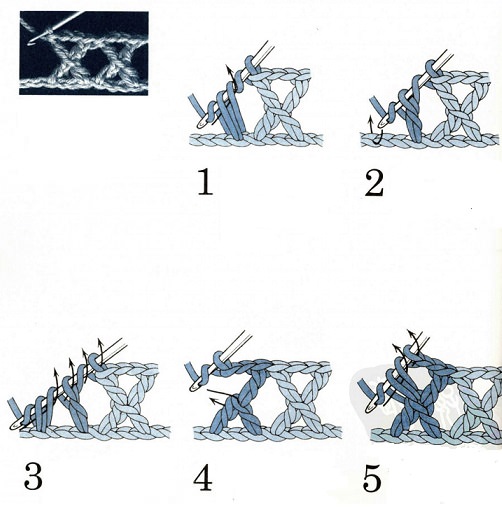 1

2

3

4

5