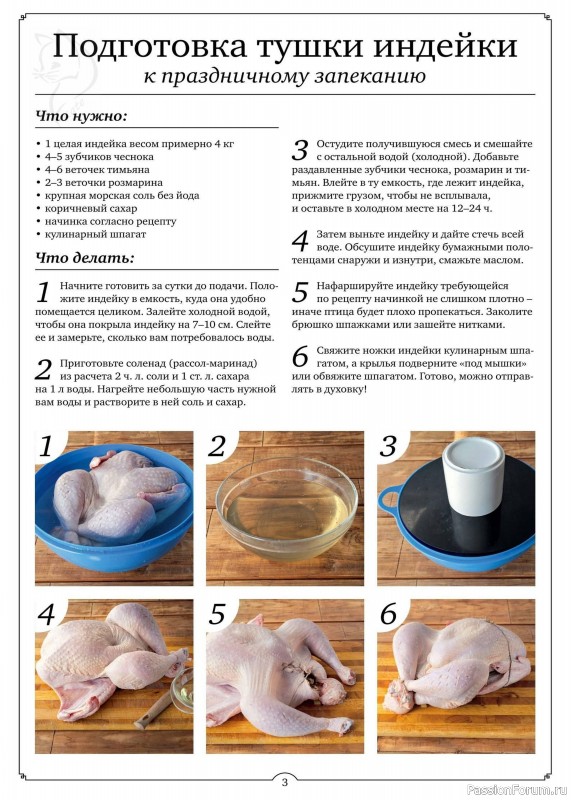 Подготовка тушки индейки
к праздничному запеканию

Что нужно:

• 1 целая индейка весом примерно 4 кг
• 4–5 зубчиков чеснока
• 4–6 веточек тимьяна
• 2–3 веточки розмарина
• крупная морская соль без йода
• коричневый сахар
• начинка согласно рецепту
• кулинарный шпагат

Что делать:

1 Начните готовить за сутки до подачи. Положите индейку в емкость, куда она удобно помещается целиком. Залейте холодной водой, чтобы она покрыла индейку на 7–10 см. Слейте ее и замерьте, сколько вам потребовалось воды.

2 Приготовьте соленад (рассол-маринад) из расчета 2 ч. л. соли и 1 ст. л. сахара на 1 л воды. Нагрейте небольшую часть нужной вам воды и растворите в ней соль и сахар.

3 Остудите получившуюся смесь и смешайте с остальной водой (холодной). Добавьте раздавленные зубчики чеснока, розмарин и тимьян. Влейте в ту емкость, где лежит индейка, прижмите грузом, чтобы не всплывала, и оставьте в холодном месте на 12–24 ч.

4 Затем выньте индейку и дайте стечь всей воде. Обсушите индейку бумажными полотенцами снаружи и изнутри, смажьте маслом.

5 Нафаршируйте индейку требующейся по рецепту начинкой не слишком плотно – иначе птица будет плохо пропекаться. Заколите брюшко шпажками или зашейте нитками.

6 Свяжите ножки индейки кулинарным шпагатом, а крылья подверните «под мышки» или обвяжите шпагатом. Готово, можно отправлять в духовку!

1
2
3
4
5
6

3

PassionForum.ru