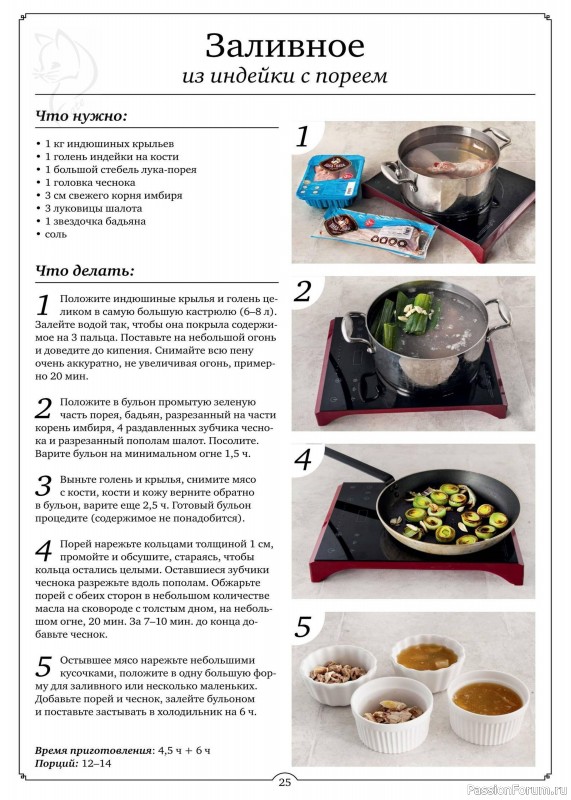 Заливное
из индейки с пореем

Что нужно:

• 1 кг индюшиных крыльев
• 1 голень индейки на кости
• 1 большой стебель лука-порея
• 1 головка чеснока
• 3 см свежего корня имбиря
• 3 луковицы шалота
• 1 звездочка бадьяна
• соль

Что делать:

1 Положите индюшиные крылья и голень целиком в самую большую кастрюлю (6–8 л). Залейте водой так, чтобы она покрыла содержимое на 3 пальца. Поставьте на небольшой огонь и доведите до кипения. Снимайте всю пену очень аккуратно, не увеличивая огонь, примерно 20 мин.

2 Положите в бульон промытую зеленую часть порея, бадьян, разрезанный на части корень имбиря, 4 раздавленных зубчика чеснока и разрезанный пополам шалот. Посолите. Варите бульон на минимальном огне 1,5 ч.

3 Выньте голень и крылья, снимите мясо с кости, кости и кожу верните обратно в бульон, варите еще 2,5 ч. Готовый бульон процедите (содержимое не понадобится).

4 Порей нарежьте кольцами толщиной 1 см, промойте и обсушите, стараясь, чтобы кольца остались целыми. Оставшиеся зубчики чеснока разрежьте вдоль пополам. Обжарьте порей с обеих сторон в небольшом количестве масла на сковороде с толстым дном, на небольшом огне, 20 мин. За 7–10 мин. до конца добавьте чеснок.

5 Остывшее мясо нарежьте небольшими кусочками, положите в одну большую форму для заливного или несколько маленьких. Добавьте порей и чеснок, залейте бульоном и поставьте застывать в холодильник на 6 ч.

Время приготовления: 4,5 ч + 6 ч
Порций: 12–14

1

2

4

5

25

PassionForum.ru