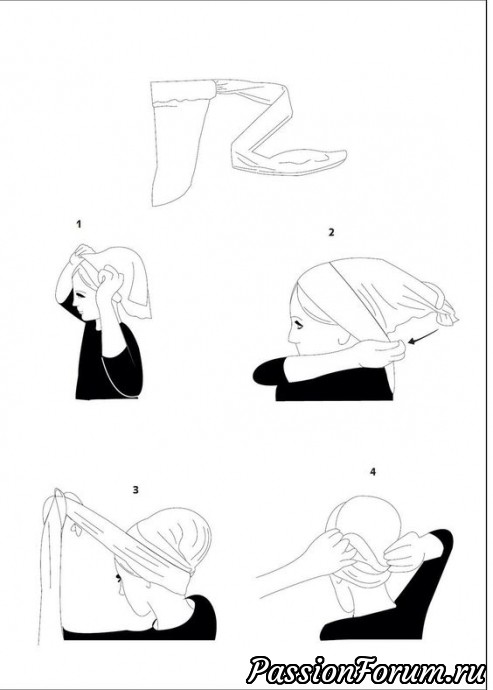 1

2

3

4

PassionForum.ru