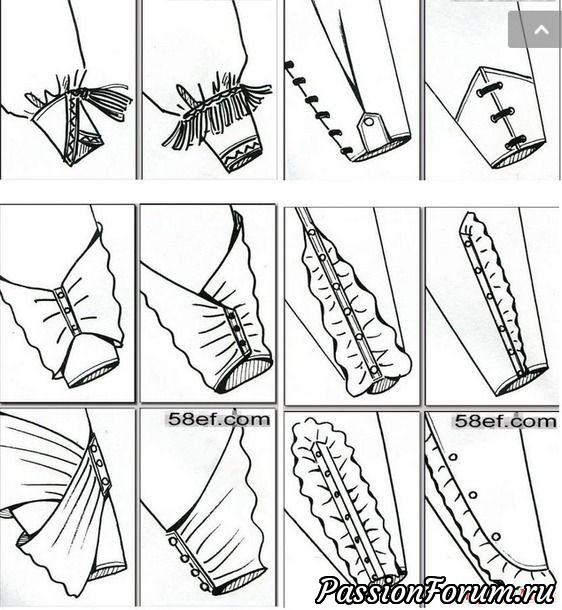 58ef.com

58ef.com

PassionForum.ru