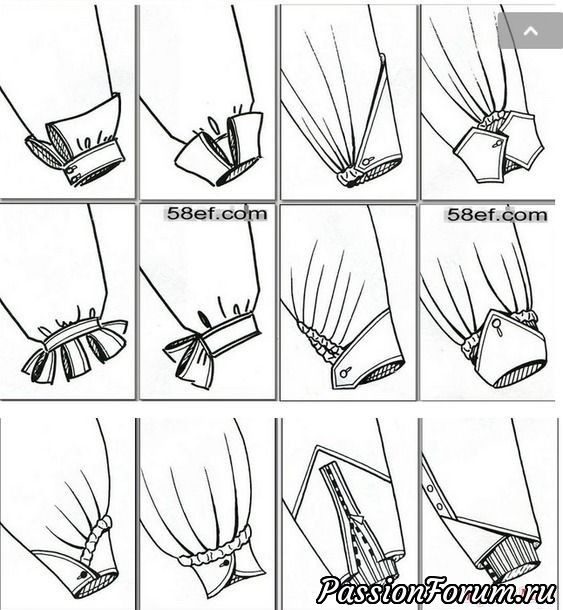 58ef.com

58ef.com

PassionForum.ru