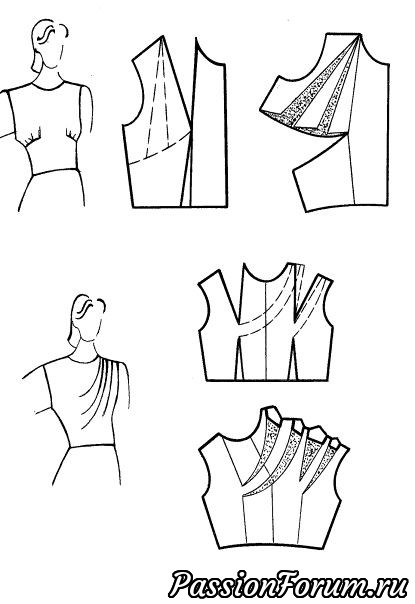 PassionForum.ru