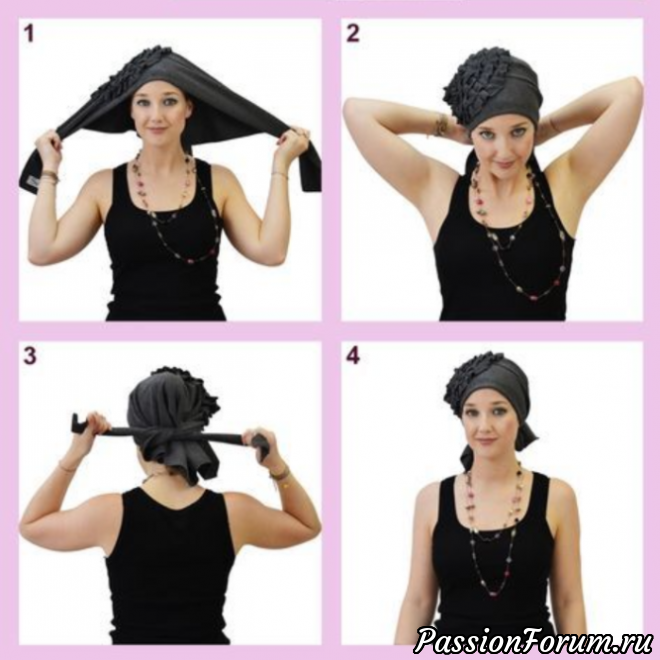 1

2

3

4

PassionForum.ru