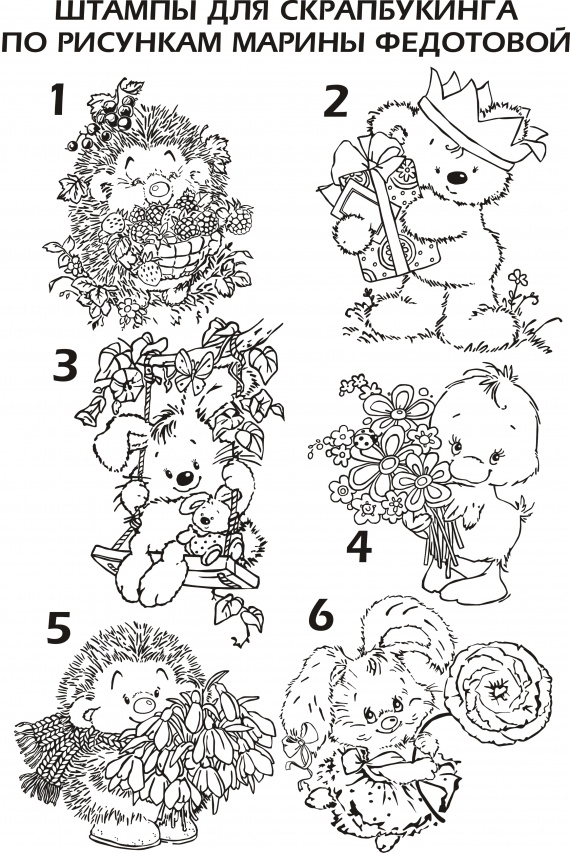 ШТАМПЫ ДЛЯ СКРАПБУКИНГА
ПО РИСУНКАМ МАРИНЫ ФЕДОТОВОЙ

1

2

3

4

5

6