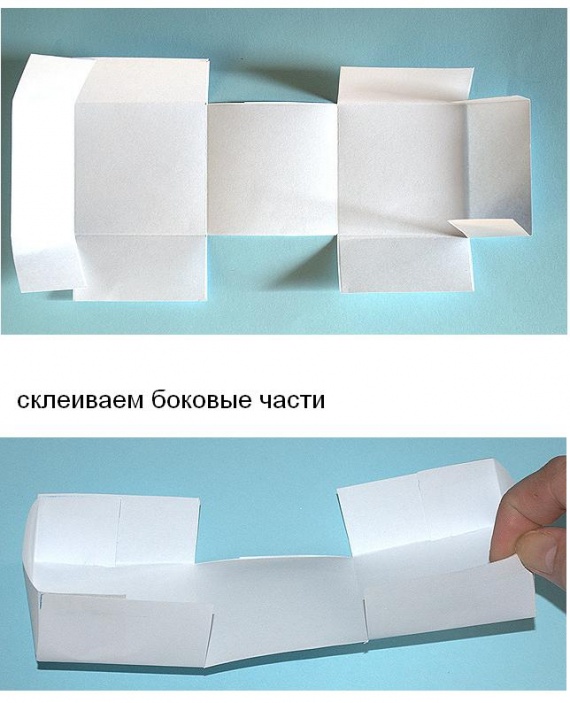 склеиваем боковые части